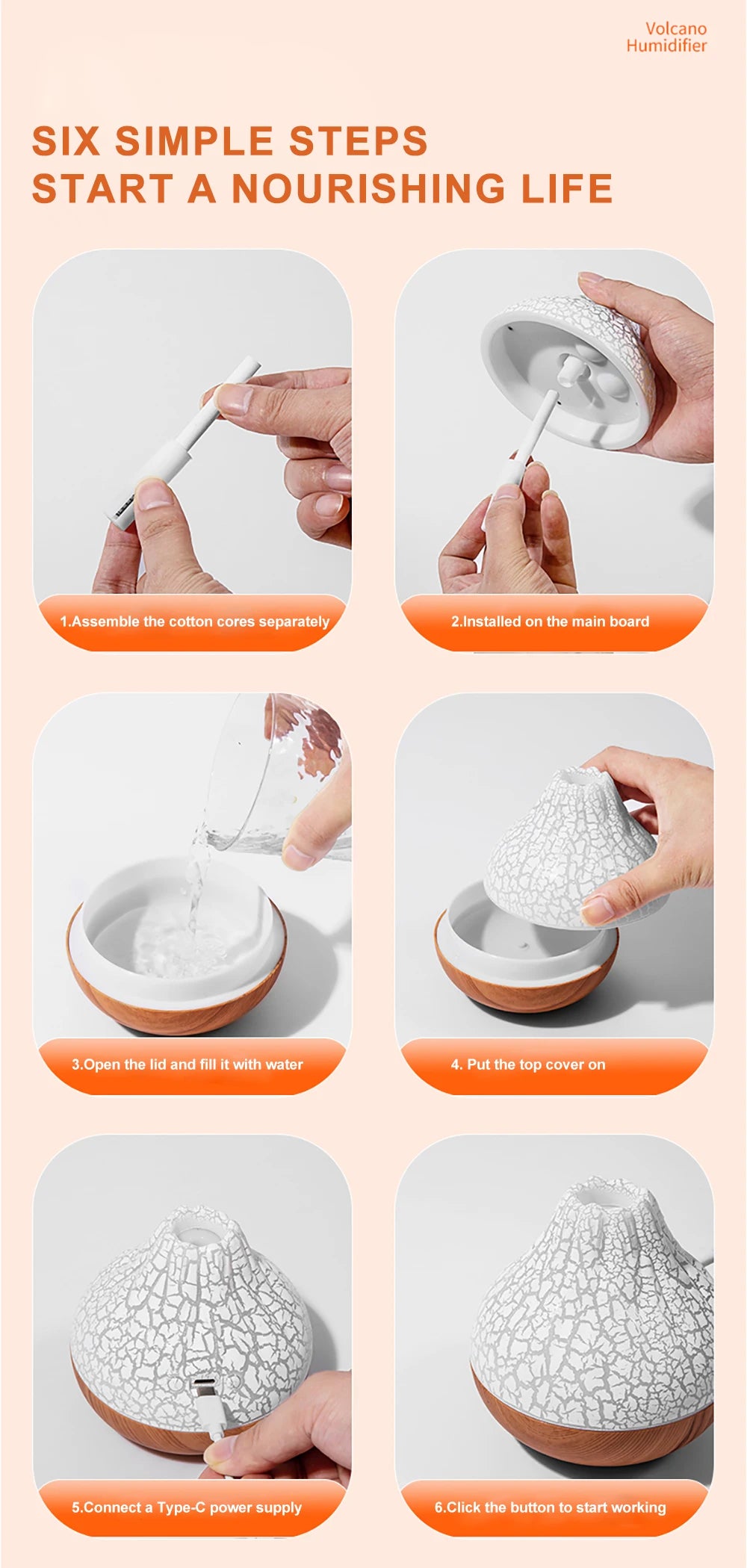 Volcano Humidifier

SIX SIMPLE STEPS
START A NOURISHING LIFE

1.Assemble the cotton cores separately

2.Installed on the main board

3.Open the lid and fill it with water

4. Put the top cover on

5.Connect a Type-C power supply

6.Click the button to start working